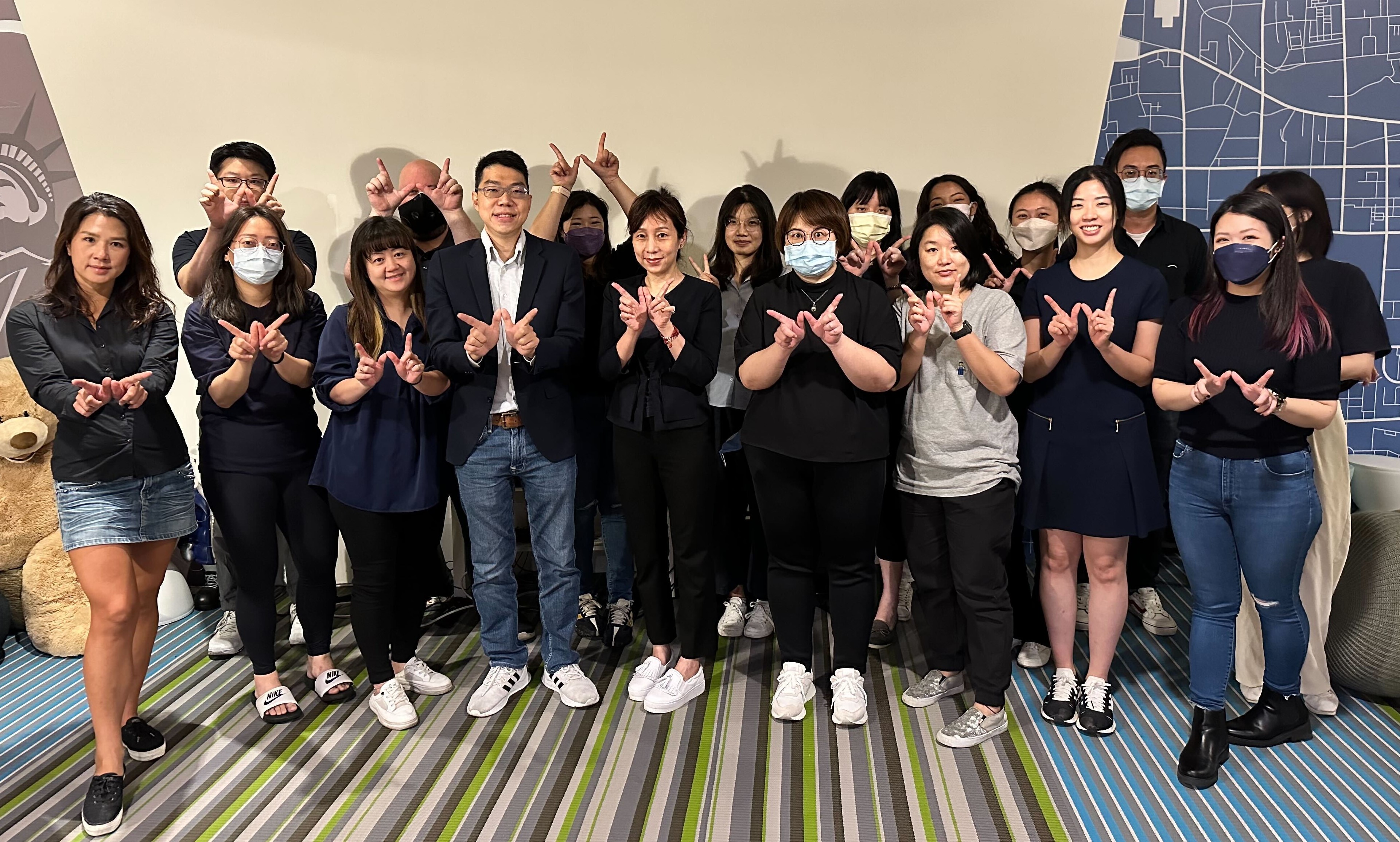 NIKE NIKE